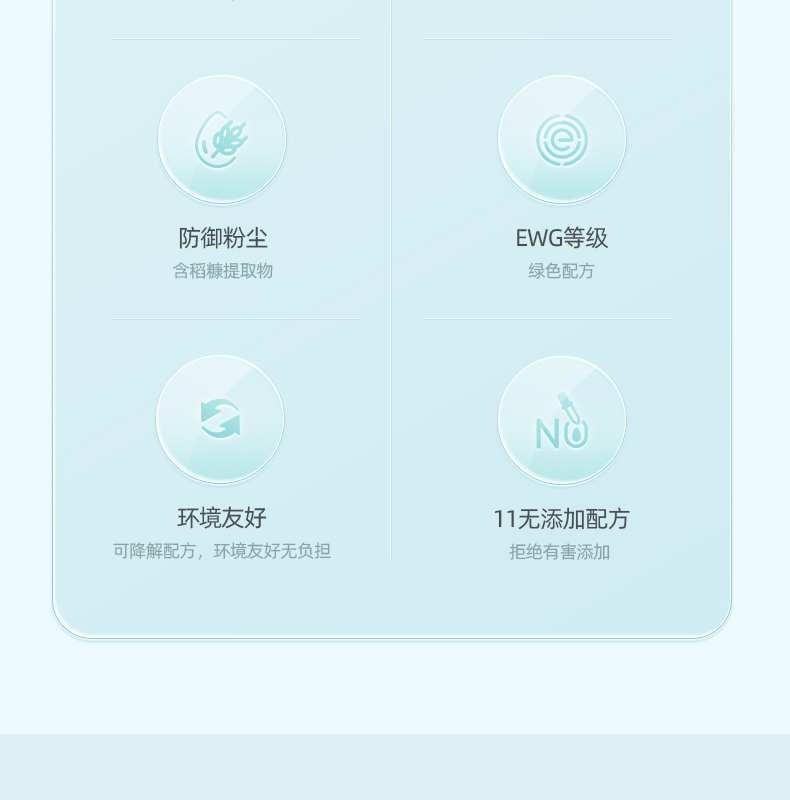 防御粉尘
含稻糠提取物

EWG等级
绿色配方

环境友好
可降解配方，环境友好无负担

11无添加配方
拒绝有害添加